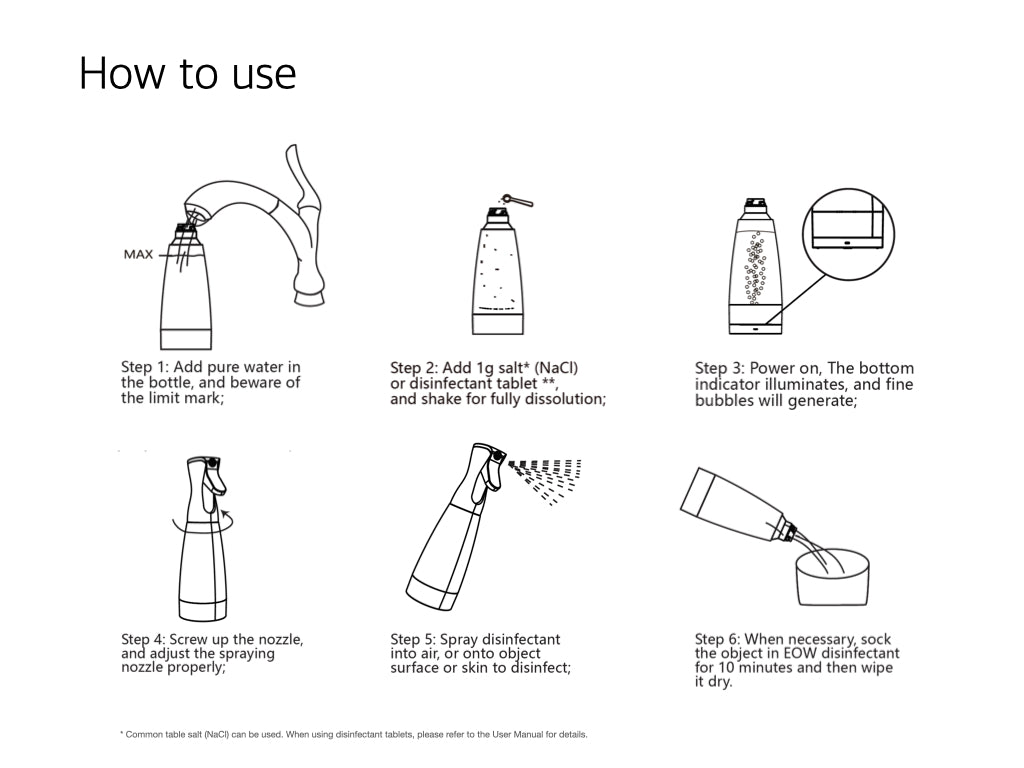 How to use

MAX

Step 1: Add pure water in the bottle, and beware of the limit mark;

Step 2: Add 1g salt* (NaCl) or disinfectant tablet **, and shake for fully dissolution;

Step 3: Power on, The bottom indicator illuminates, and fine bubbles will generate;

Step 4: Screw up the nozzle, and adjust the spraying nozzle properly;

Step 5: Spray disinfectant into air, or onto object surface or skin to disinfect;

Step 6: When necessary, sock the object in EOW disinfectant for 10 minutes and then wipe it dry.

* Common table salt (NaCl) can be used. When using disinfectant tablets, please refer to the User Manual for details.